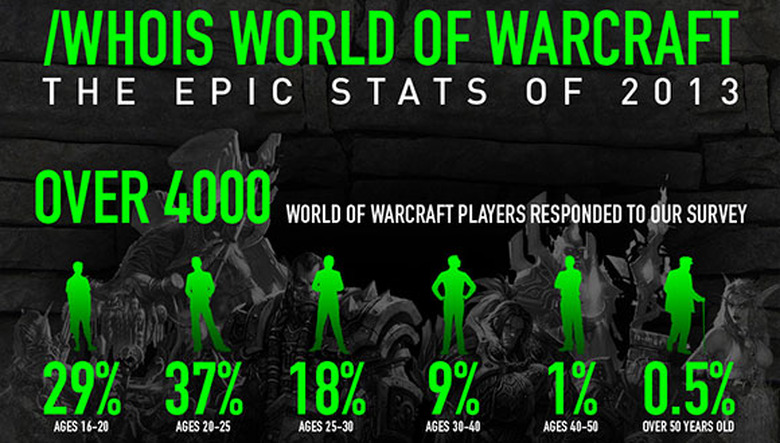 /WHOIS WORLD OF WARCRAFT
THE EPIC STATS OF 2013

OVER 4000 WORLD OF WARCRAFT PLAYERS RESPONDED TO OUR SURVEY

29%
AGES 16-20

37%
AGES 20-25

18%
AGES 25-30

9%
AGES 30-40

1%
AGES 40-50

0.5%
OVER 50 YEARS OLD