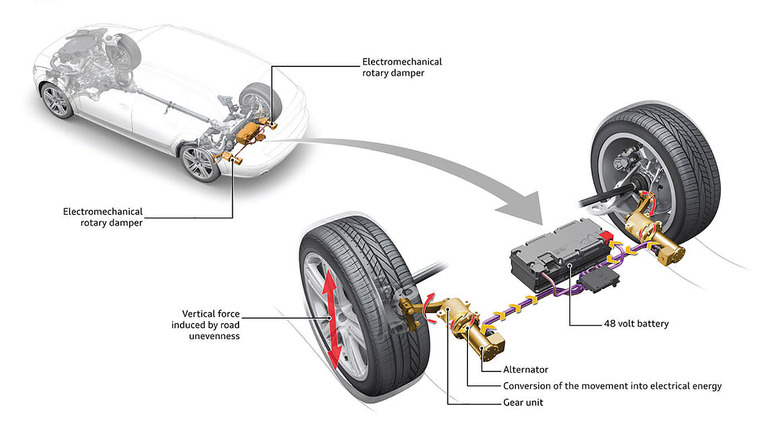 Electromechanical rotary damper

Electromechanical rotary damper

Vertical force induced by road unevenness

48 volt battery

Alternator

Conversion of the movement into electrical energy

Gear unit